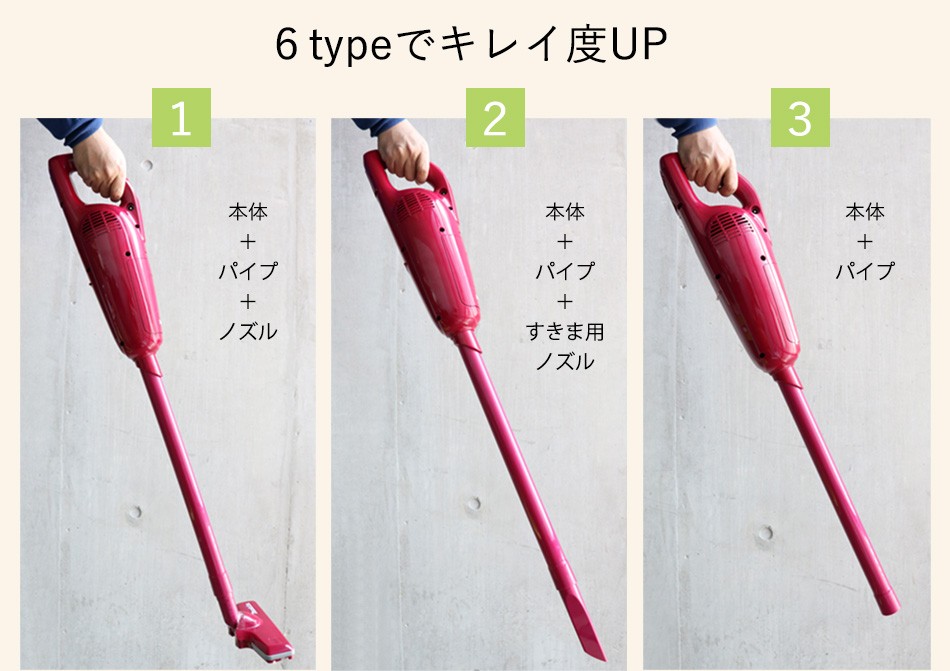 6 typeでキレイ度UP

1

本体
＋
パイプ
＋
ノズル

2

本体
＋
パイプ
＋
すきま用
ノズル

3

本体
＋
パイプ