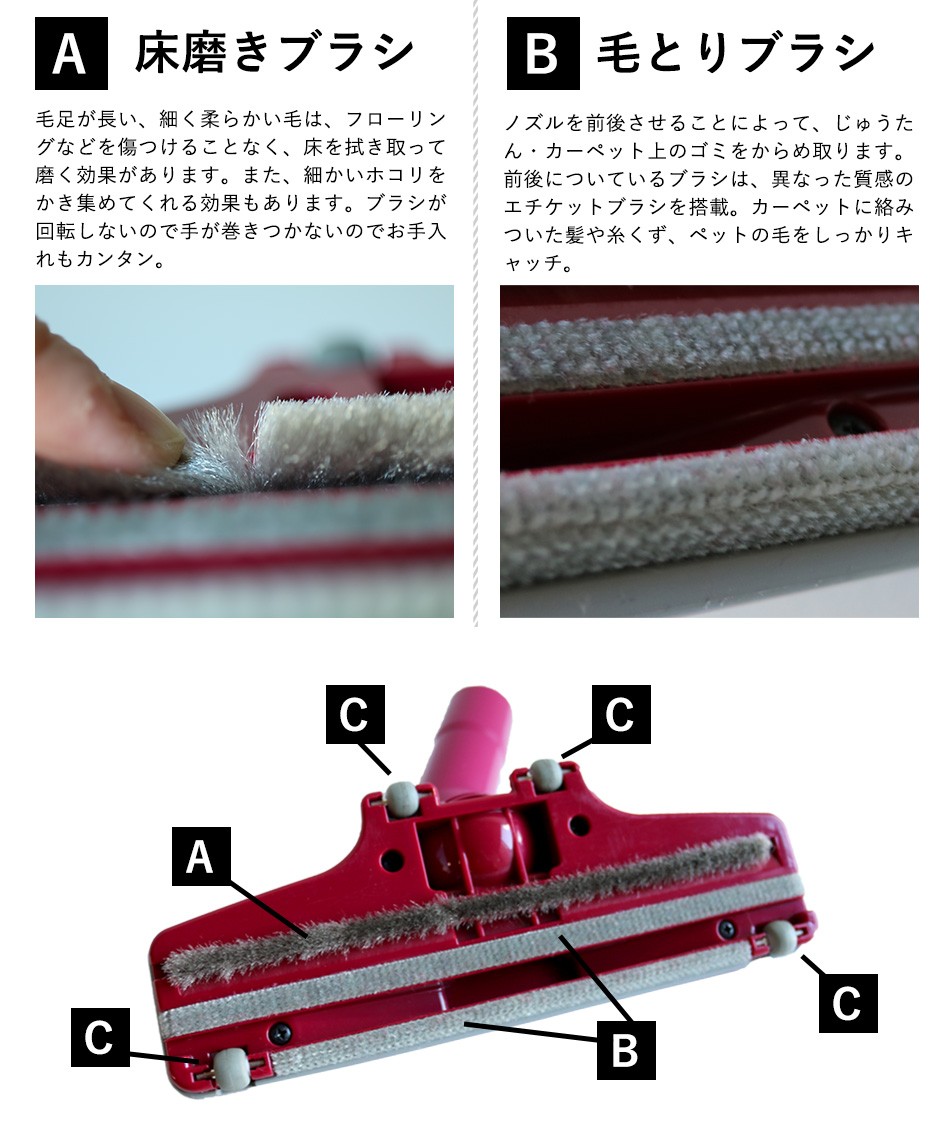 A 床磨きブラシ

毛足が長い、細く柔らかい毛は、フローリングなどを傷つけることなく、床を拭き取って磨く効果があります。また、細かいホコリをかき集めてくれる効果もあります。ブラシが回転しないので手が巻きつかないのでお手入れもカンタン。

B 毛とりブラシ

ノズルを前後させることによって、じゅうたん・カーペット上のゴミをからめ取ります。前後についているブラシは、異なった質感のエチケットブラシを搭載。カーペットに絡みついた髪や糸くず、ペットの毛をしっかりキャッチ。

C

C

A

C

C

B